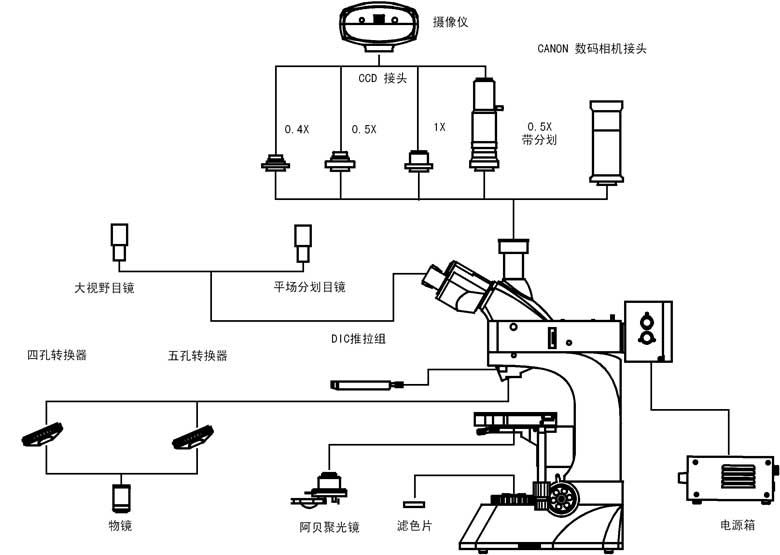 摄像仪

CANON 数码相机接头

CCD 接头

0.4X

0.5X

1X

0.5X
带分划

大视野目镜

平场分划目镜

DIC推拉组

四孔转换器

五孔转换器

物镜

阿贝聚光镜

滤色片

电源箱